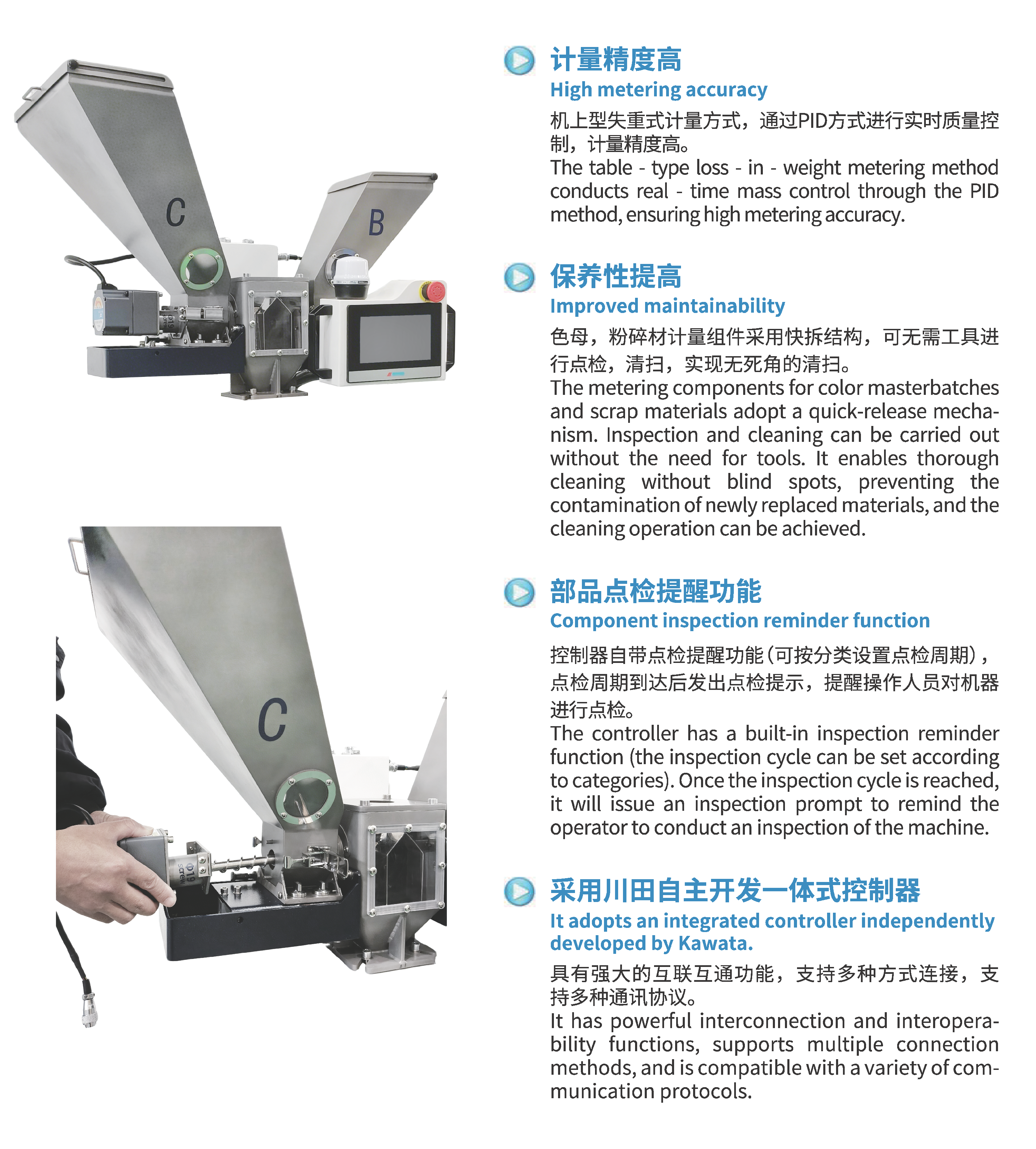 C

B

C

Φ19 screw

计量精度高
High metering accuracy
机上型失重式计量方式，通过PID方式进行实时质量控制，计量精度高。
The table - type loss - in - weight metering method conducts real - time mass control through the PID method, ensuring high metering accuracy.

保养性提高
Improved maintainability
色母，粉碎材计量组件采用快拆结构，可无需工具进行点检，清扫，实现无死角的清扫。
The metering components for color masterbatches and scrap materials adopt a quick-release mechanism. Inspection and cleaning can be carried out without the need for tools. It enables thorough cleaning without blind spots, preventing the contamination of newly replaced materials, and the cleaning operation can be achieved.

部品点检提醒功能
Component inspection reminder function
控制器自带点检提醒功能（可按分类设置点检周期），点检周期到达后发出点检提示，提醒操作人员对机器进行点检。
The controller has a built-in inspection reminder function (the inspection cycle can be set according to categories). Once the inspection cycle is reached, it will issue an inspection prompt to remind the operator to conduct an inspection of the machine.

采用川田自主开发一体式控制器
It adopts an integrated controller independently developed by Kawata.
具有强大的互联互通功能，支持多种方式连接，支持多种通讯协议。
It has powerful interconnection and interoperability functions, supports multiple connection methods, and is compatible with a variety of communication protocols.